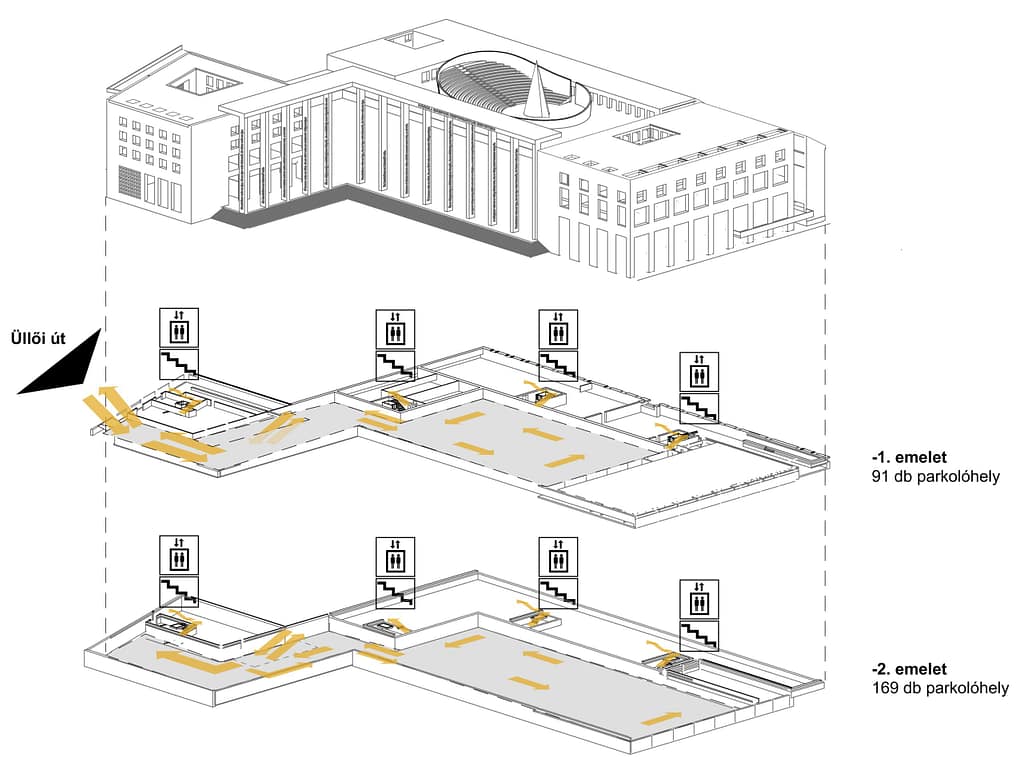 Üllői út

-1. emelet
91 db parkolóhely

-2. emelet
169 db parkolóhely